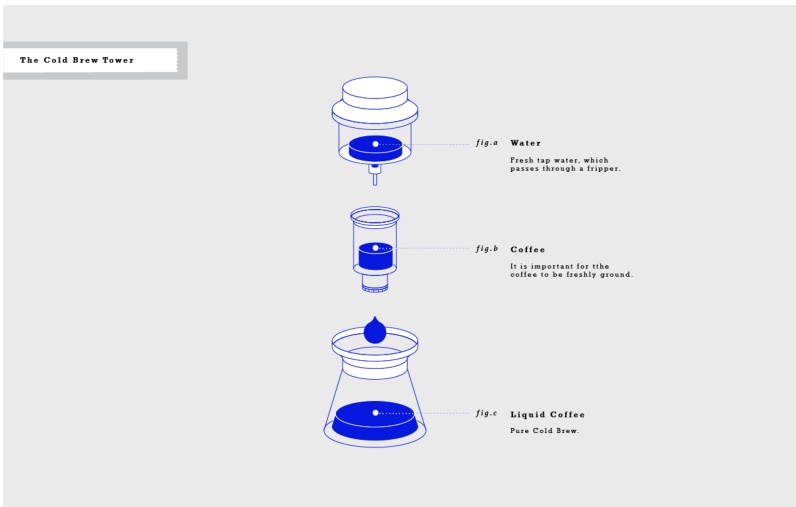 The Cold Brew Tower

fig.a Water

Fresh tap water, which passes through a fripper.

fig.b Coffee

It is important for tthe coffee to be freshly ground.

fig.c Liquid Coffee

Pure Cold Brew.