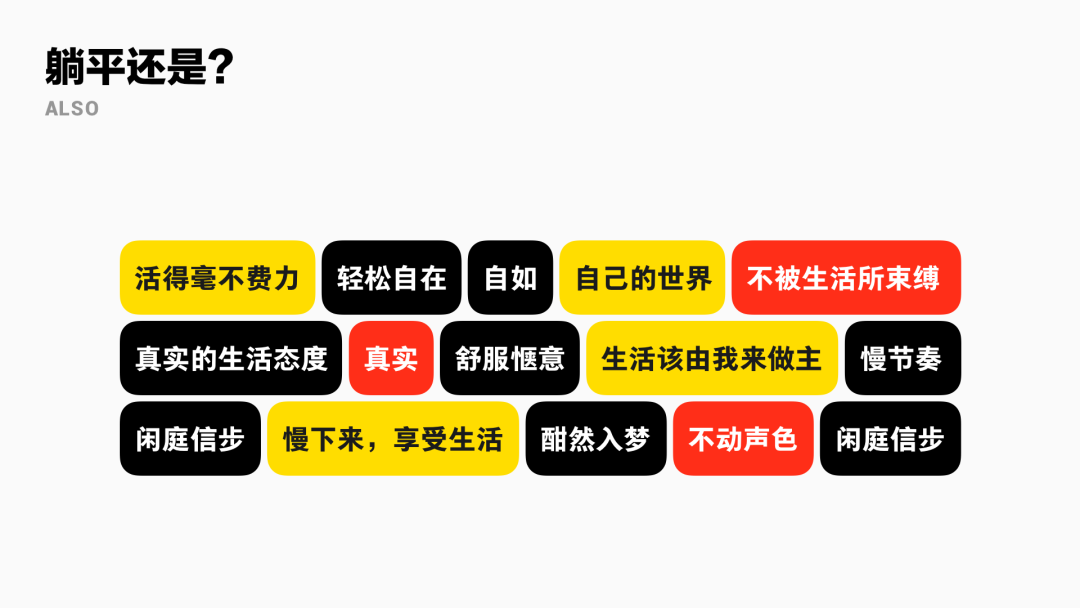 躺平还是？
ALSO

活得毫不费力 轻松自在 自如 自己的世界 不被生活所束缚

真实的生活态度 真实 舒服惬意 生活该由我来做主 慢节奏

闲庭信步 慢下来，享受生活 酣然入梦 不动声色 闲庭信步